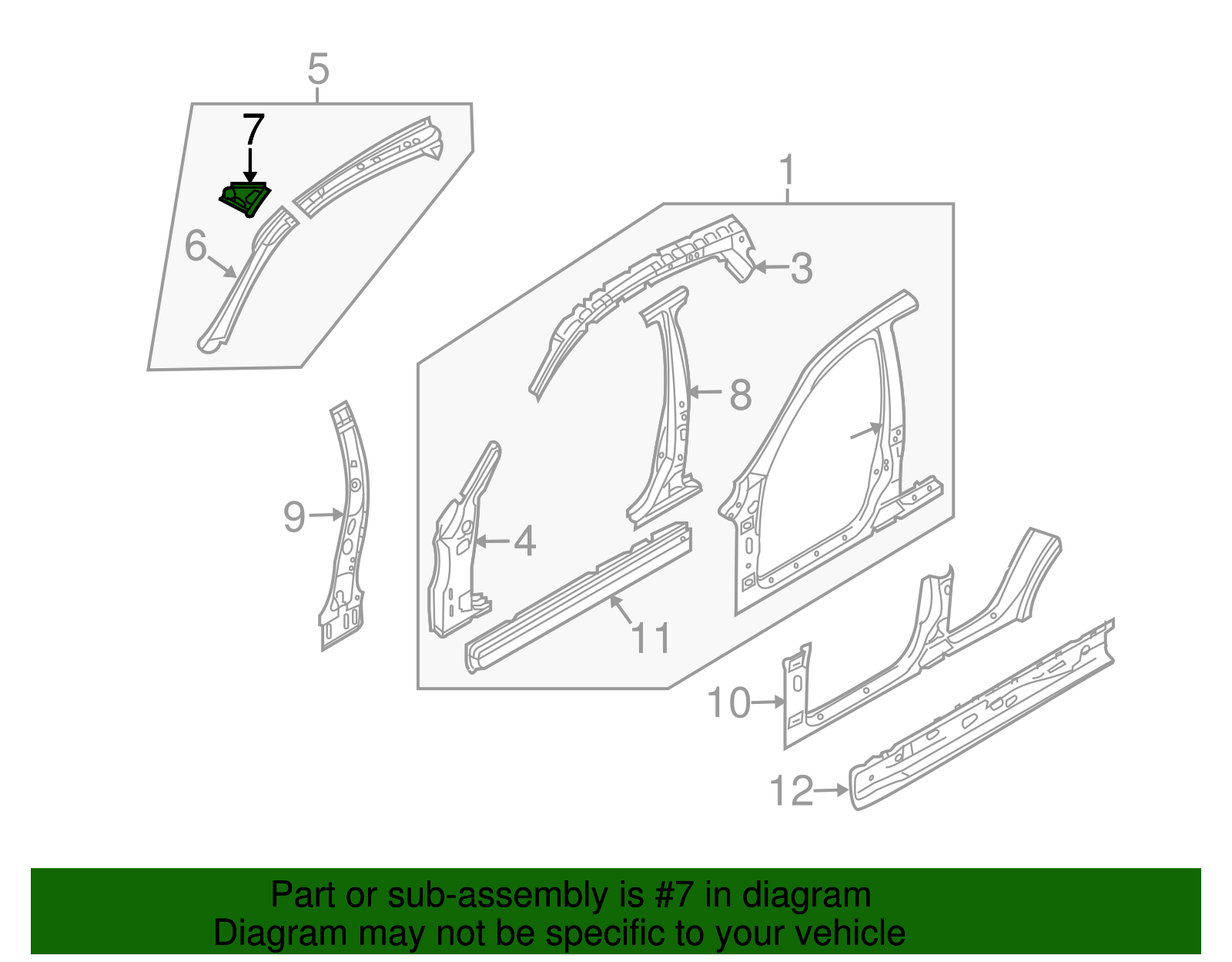 5
7
6
1
3
8
9
4
11
10
12

Part or sub-assembly is #7 in diagram
Diagram may not be specific to your vehicle