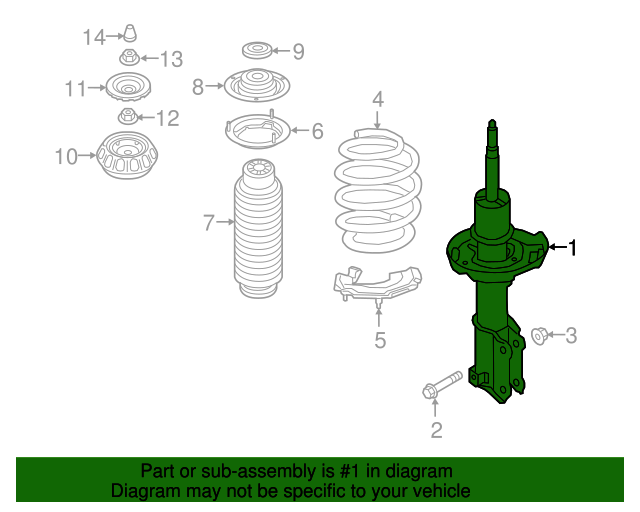 14
13
11
12
10
9
8
6
7
4
5
1
3
2

Part or sub-assembly is #1 in diagram
Diagram may not be specific to your vehicle