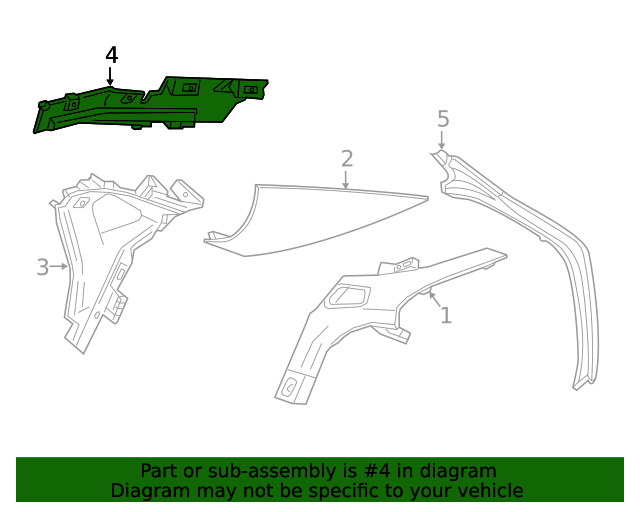 4

5

2

3

1

Part or sub-assembly is #4 in diagram
Diagram may not be specific to your vehicle