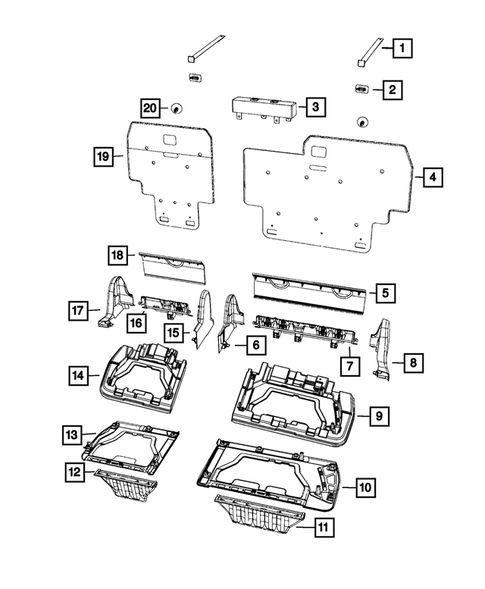 1
2
20
3
19
4
18
5
17
16
15
6
7
8
14
9
13
12
10
11