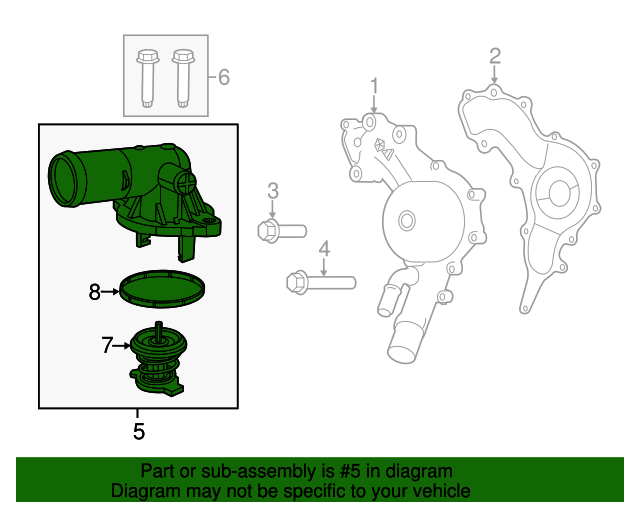 6

2

1

3

4

8

7

5

Part or sub-assembly is #5 in diagram
Diagram may not be specific to your vehicle