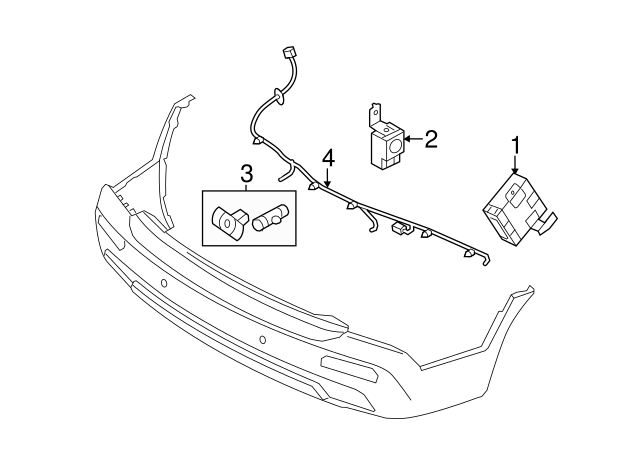 3
4
2
1