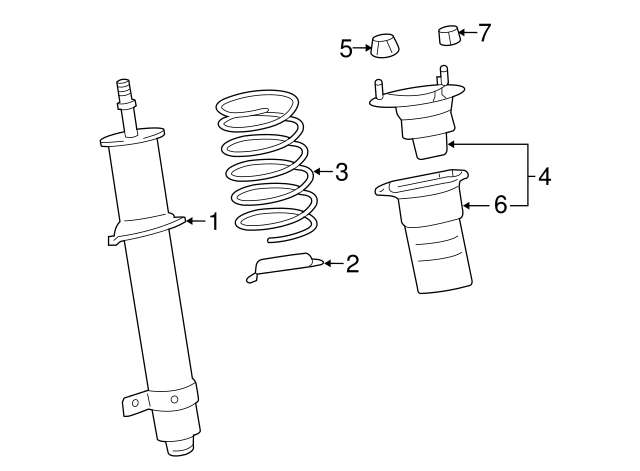 5
7
3
4
6
1
2