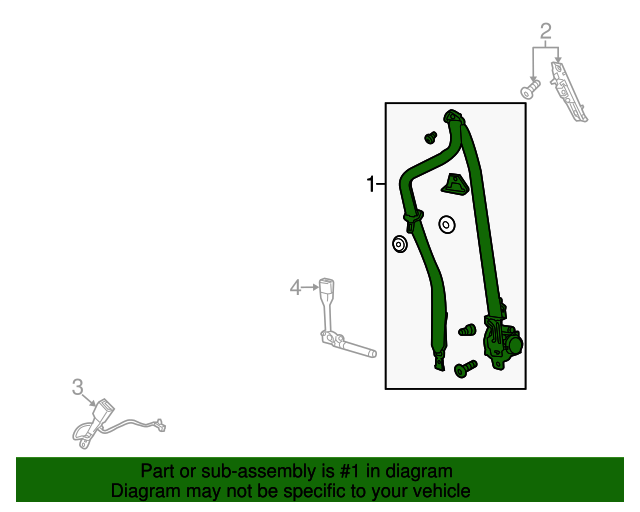 2

1

4

3

Part or sub-assembly is #1 in diagram
Diagram may not be specific to your vehicle