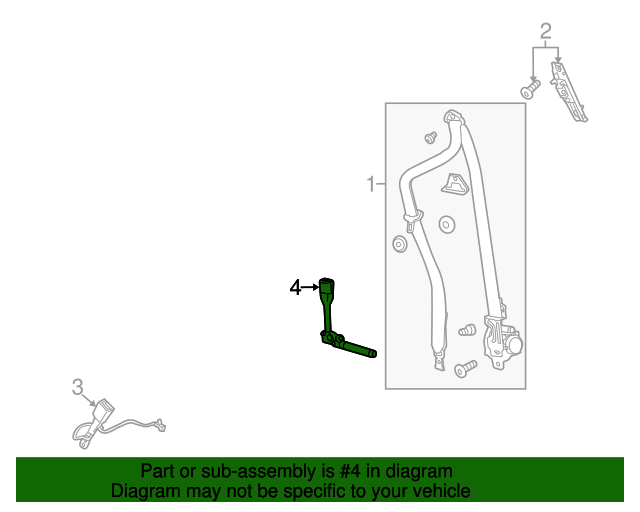 2
1
4
3
Part or sub-assembly is #4 in diagram
Diagram may not be specific to your vehicle