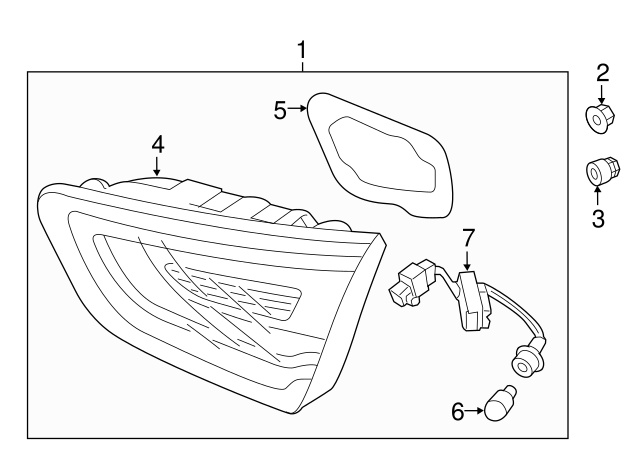 1
2
5
4
3
7
6