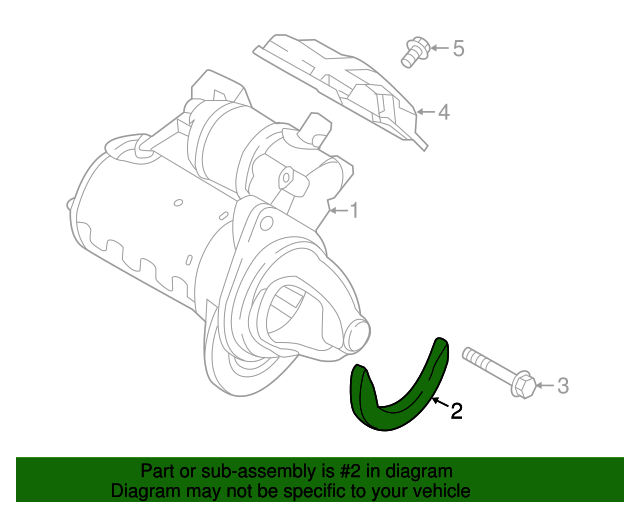 5
4
1
3
2

Part or sub-assembly is #2 in diagram
Diagram may not be specific to your vehicle