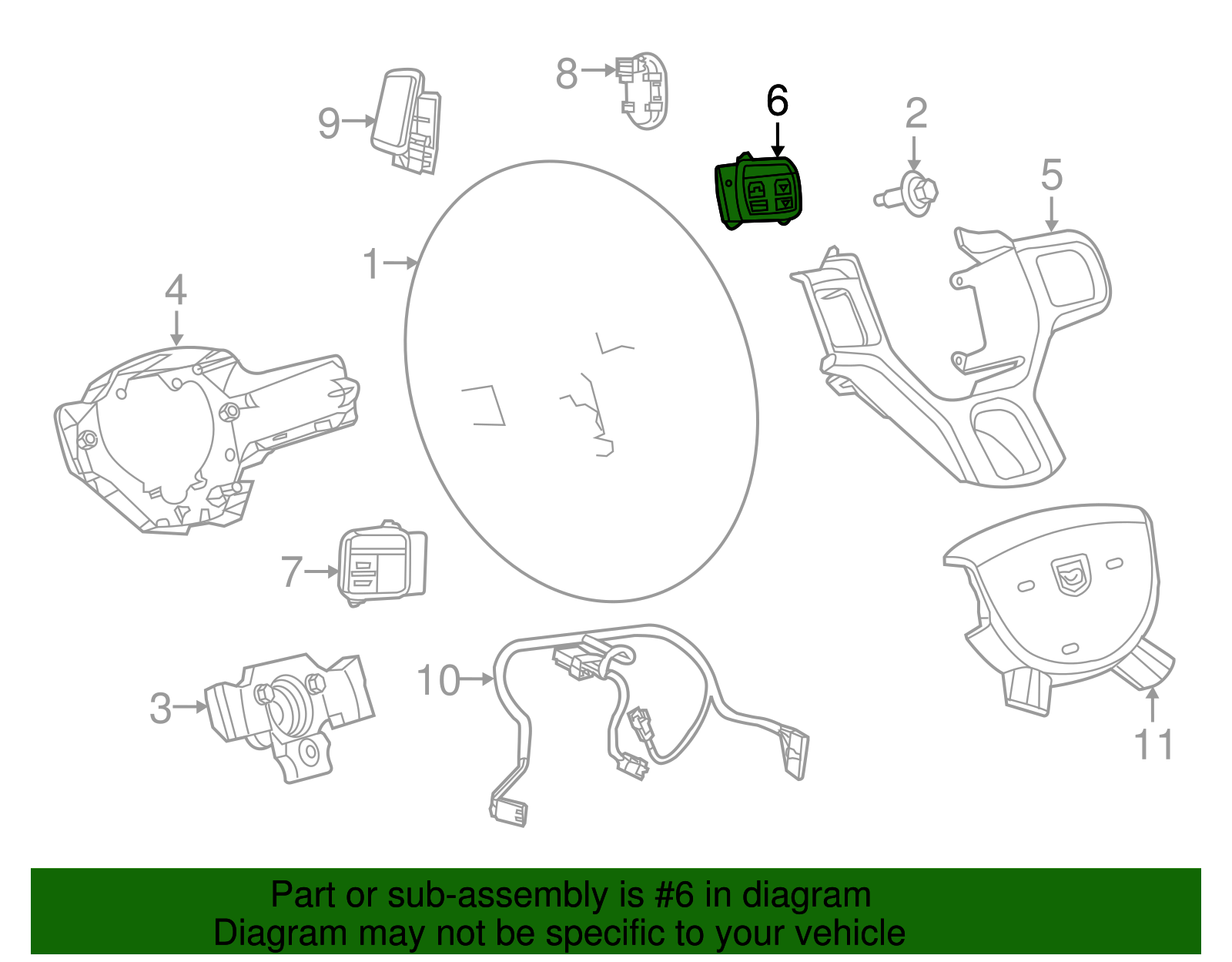 8
9
6
2
5
1
4
7
10
3
11

Part or sub-assembly is #6 in diagram
Diagram may not be specific to your vehicle