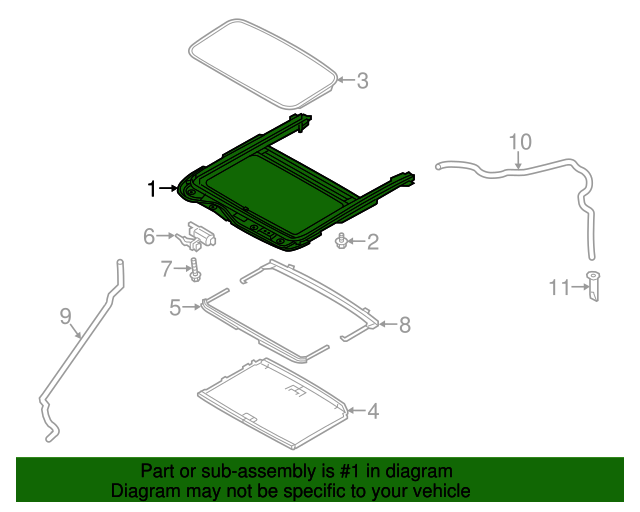 3
10
1
6
2
7
11
9
5
8
4

Part or sub-assembly is #1 in diagram
Diagram may not be specific to your vehicle