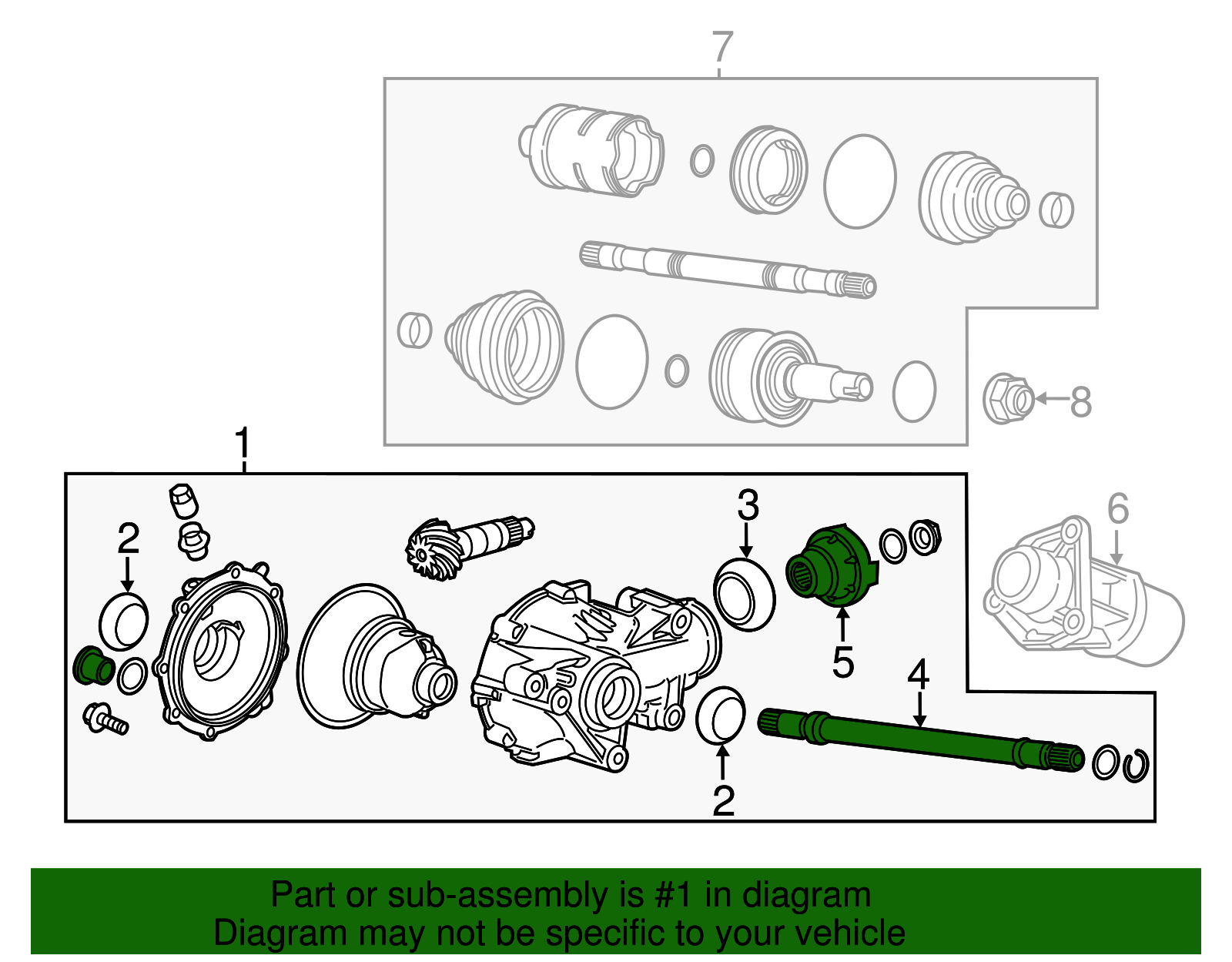 7

8

1

2

3

6

5

4

2

Part or sub-assembly is #1 in diagram
Diagram may not be specific to your vehicle