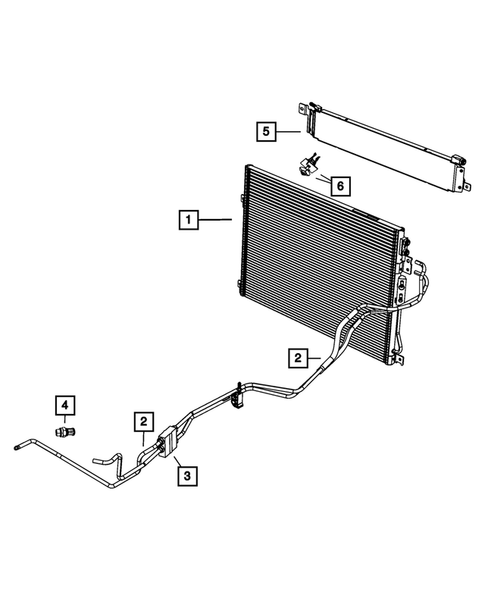 5
6
1
2
4
2
3