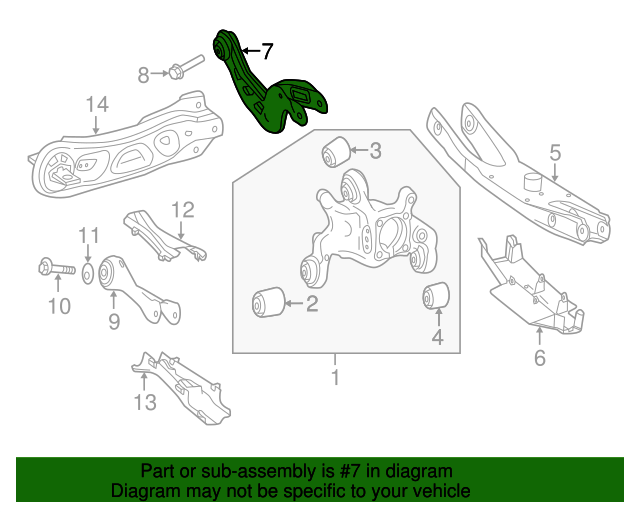 7
8
14
3
5
12
11
10
9
2
4
6
1
13

Part or sub-assembly is #7 in diagram
Diagram may not be specific to your vehicle