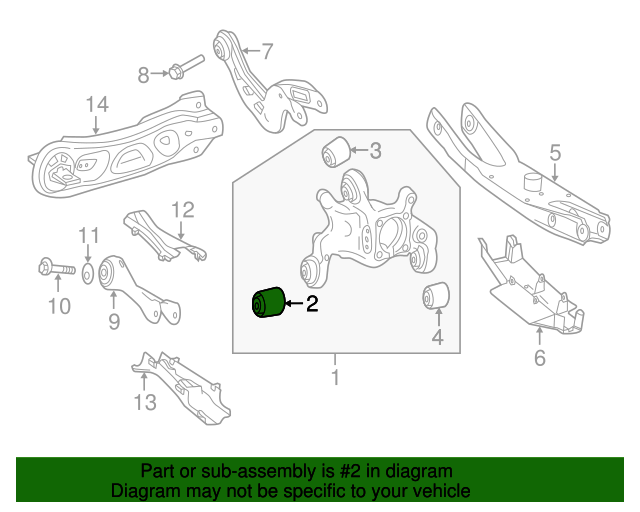 7
8
14
3
5
12
11
10
9
2
4
6
1
13

Part or sub-assembly is #2 in diagram
Diagram may not be specific to your vehicle