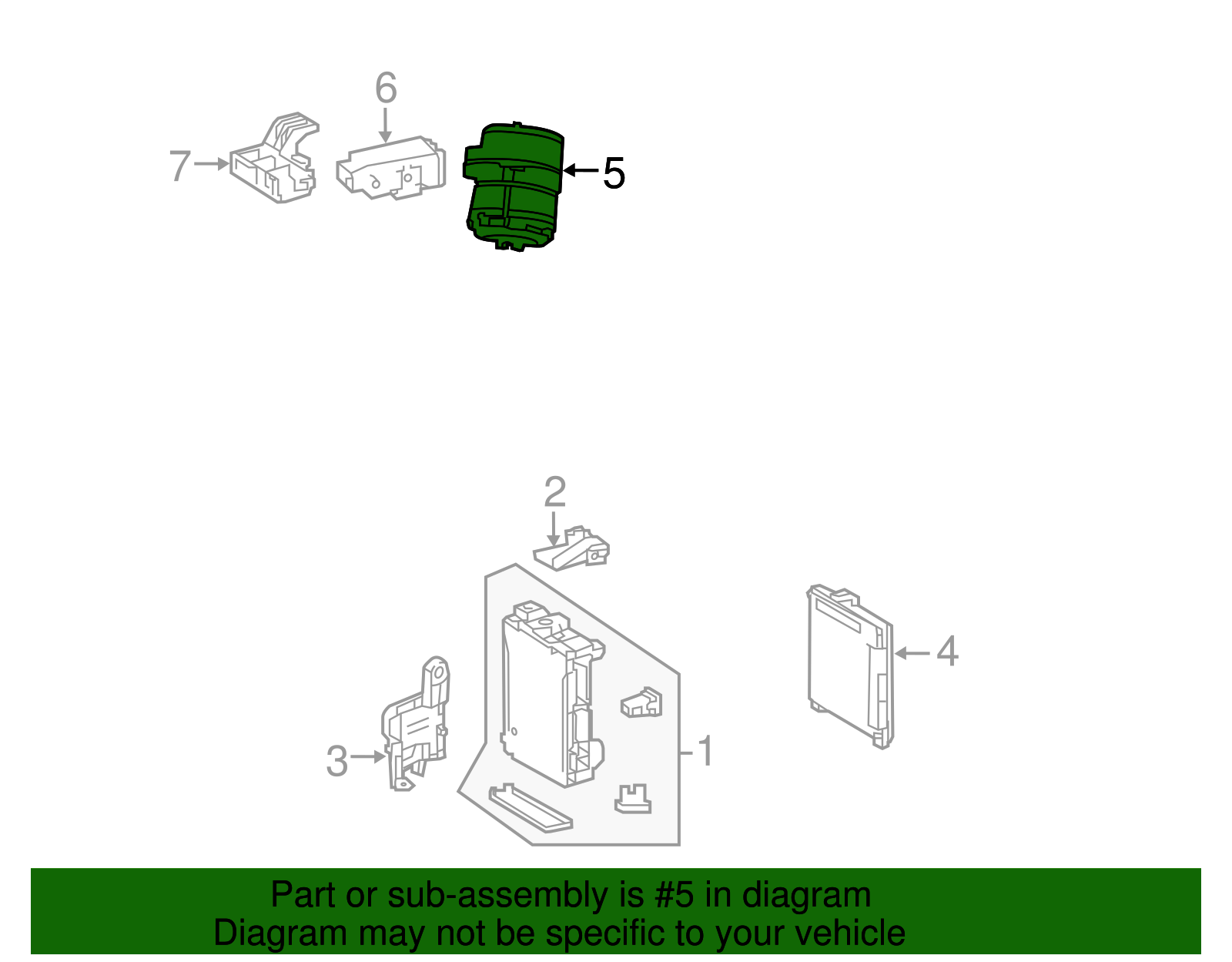 6
7
5
2
4
3
1

Part or sub-assembly is #5 in diagram
Diagram may not be specific to your vehicle