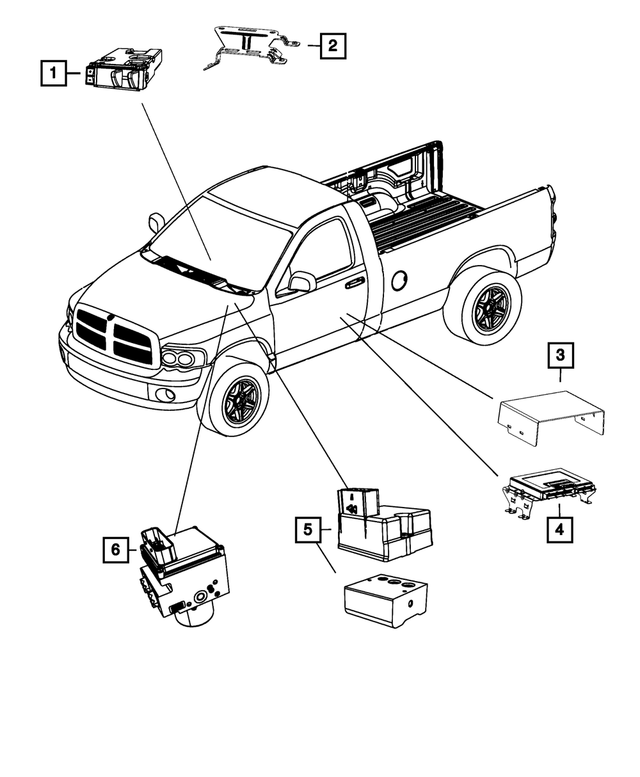 1
2
3
4
5
6