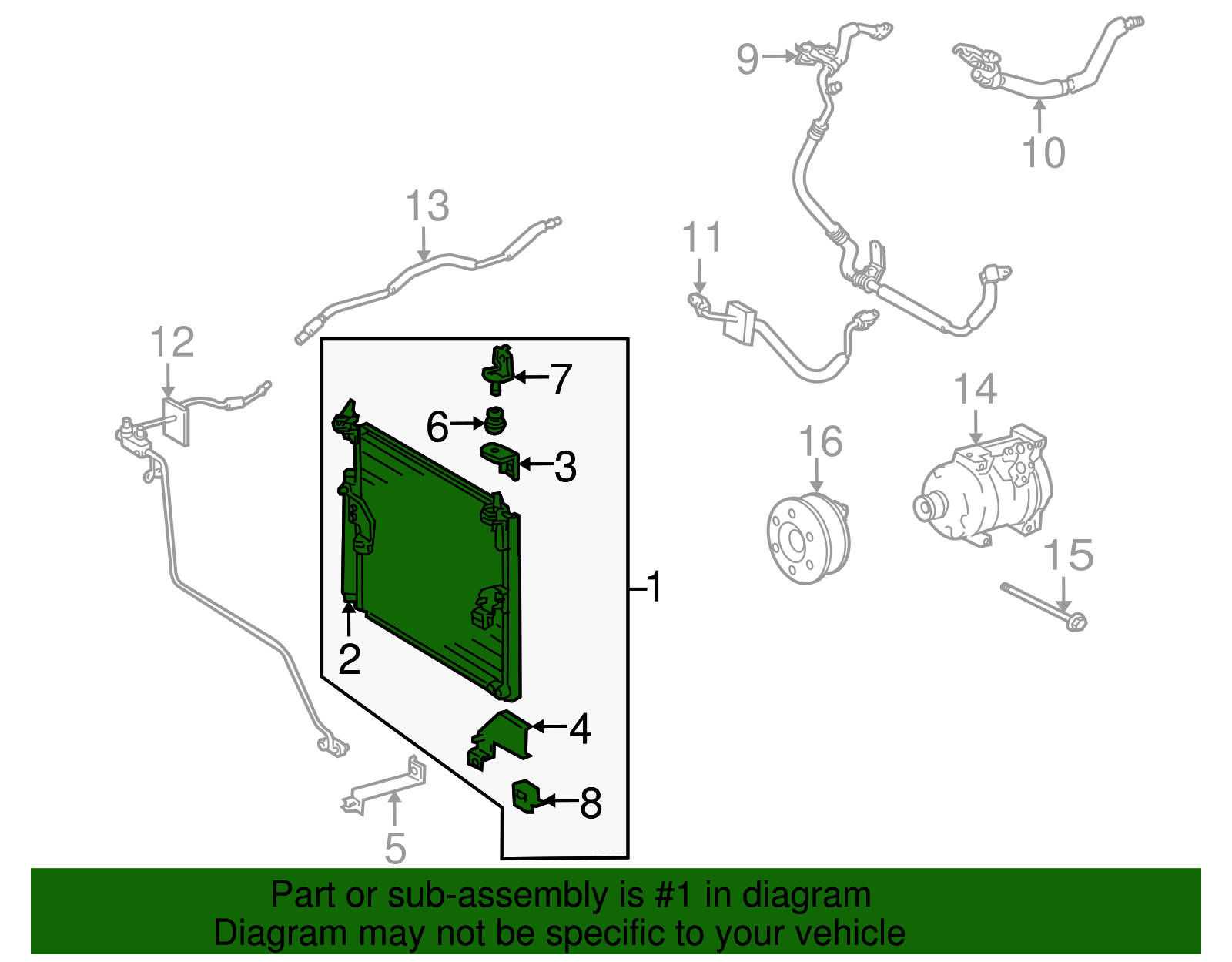 9
10
13
11
12
7
6
3
14
16
15
1
2
4
8
5

Part or sub-assembly is #1 in diagram
Diagram may not be specific to your vehicle