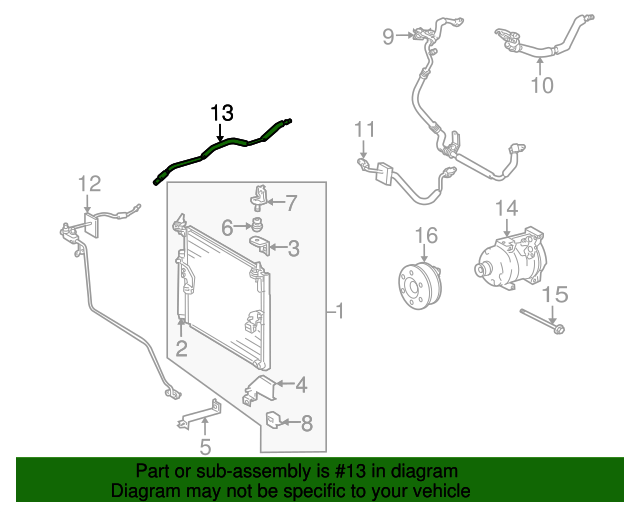 9
10
13
11
12
7
6
3
14
16
15
1
2
4
8
5

Part or sub-assembly is #13 in diagram
Diagram may not be specific to your vehicle