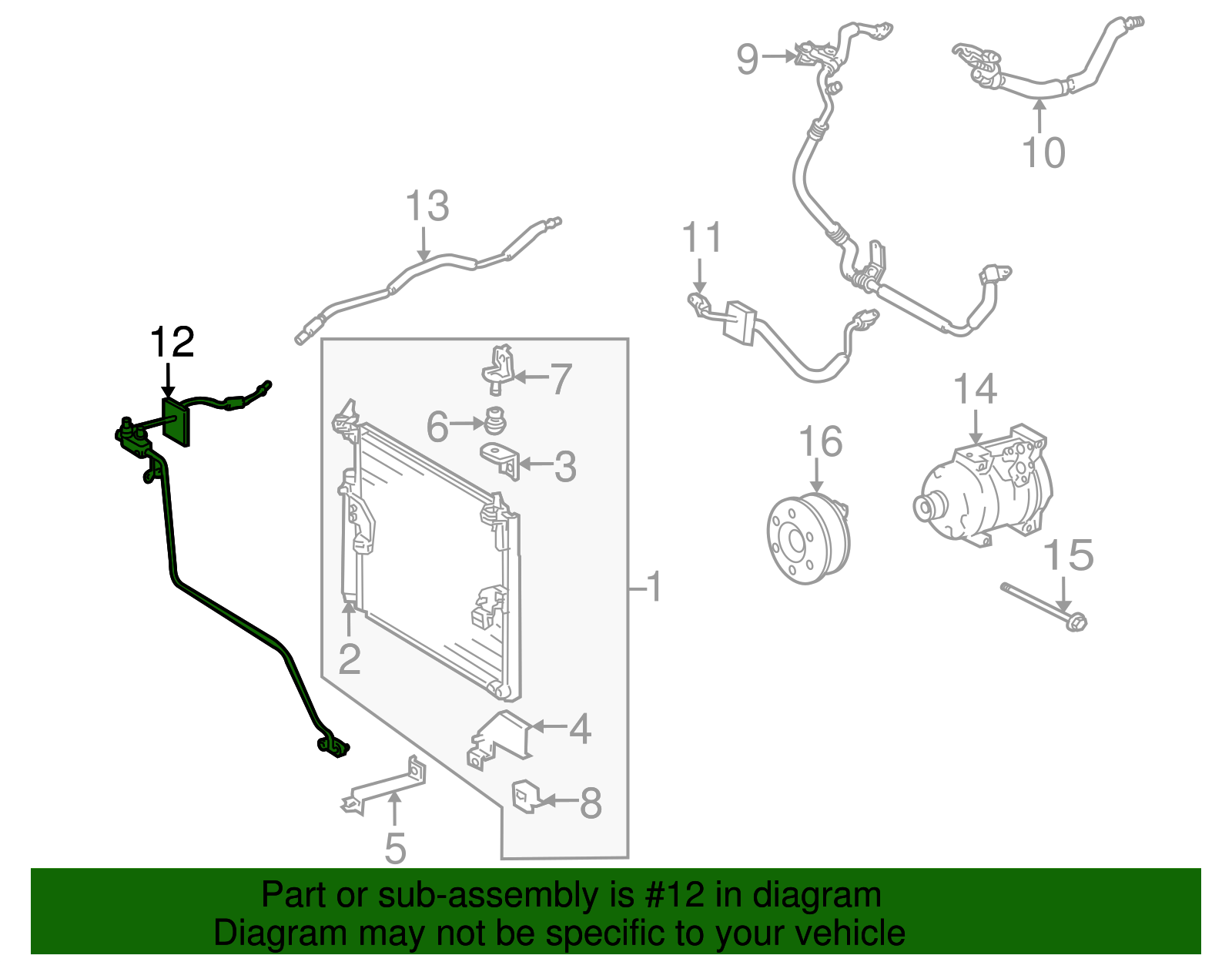 9
10
13
11
12
7
6
3
14
16
15
1
2
4
8
5

Part or sub-assembly is #12 in diagram
Diagram may not be specific to your vehicle