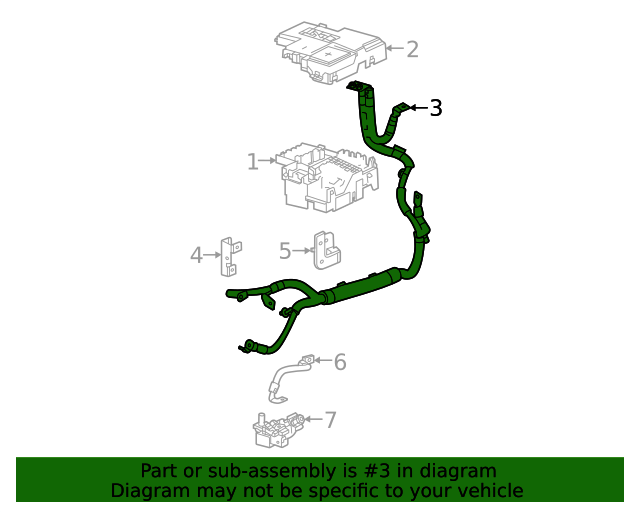 2

3

1

4

5

6

7

Part or sub-assembly is #3 in diagram
Diagram may not be specific to your vehicle