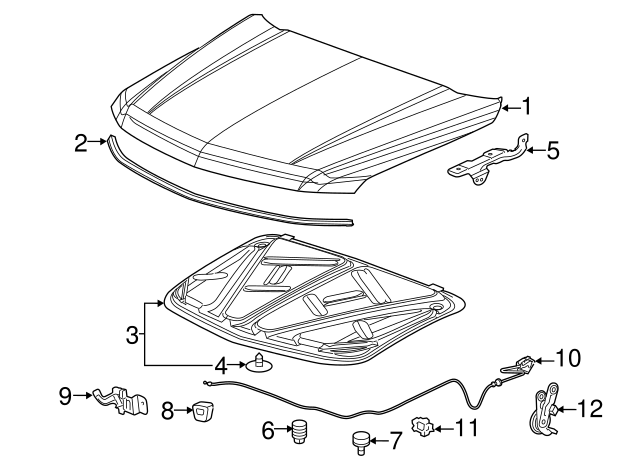 1
2
5
3
4
10
9
8
12
6
11
7