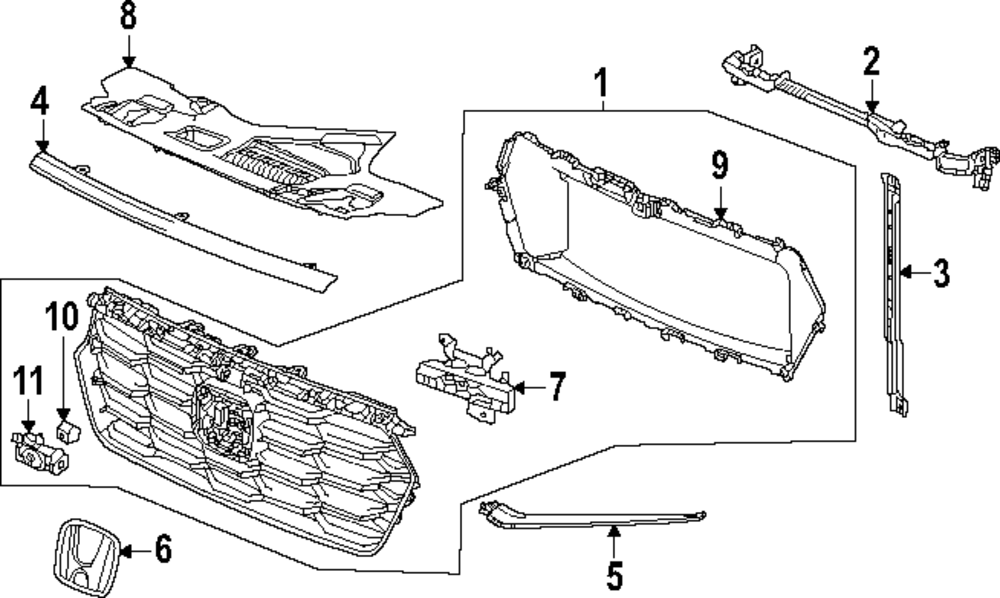 8
4
1
2
9
3
10
11
7
6
5