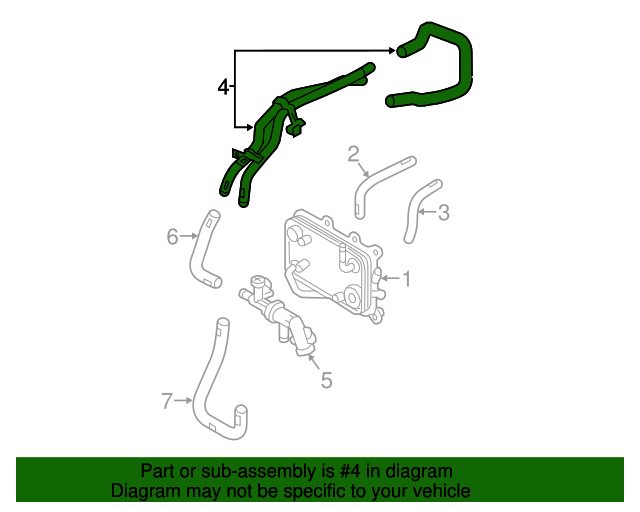 4
2
3
6
1
5
7

Part or sub-assembly is #4 in diagram
Diagram may not be specific to your vehicle