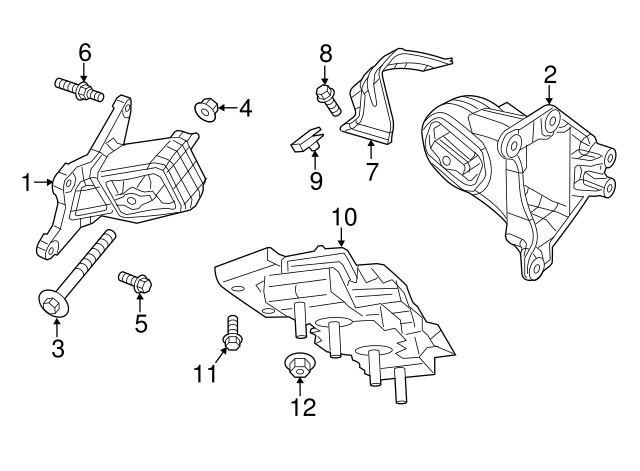 6
8
2
4
1
9
7
10
3
5
11
12