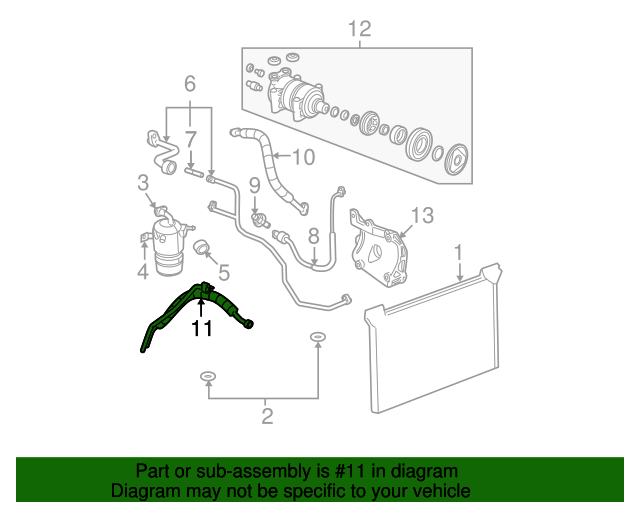 12
6
7
10
3
9
13
8
1
4
5
11
2

Part or sub-assembly is #11 in diagram
Diagram may not be specific to your vehicle