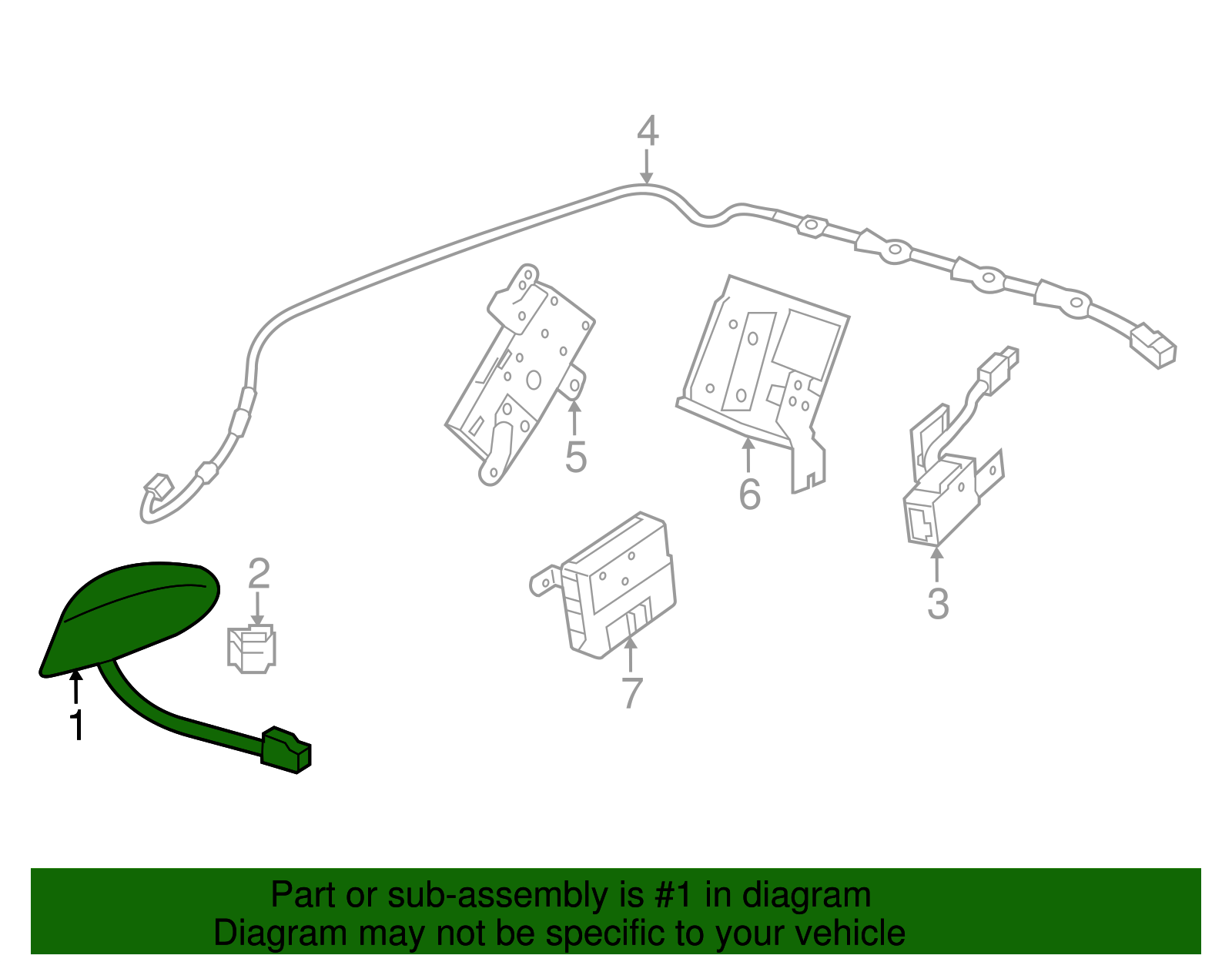 4

5

6

3

2

7

1

Part or sub-assembly is #1 in diagram
Diagram may not be specific to your vehicle