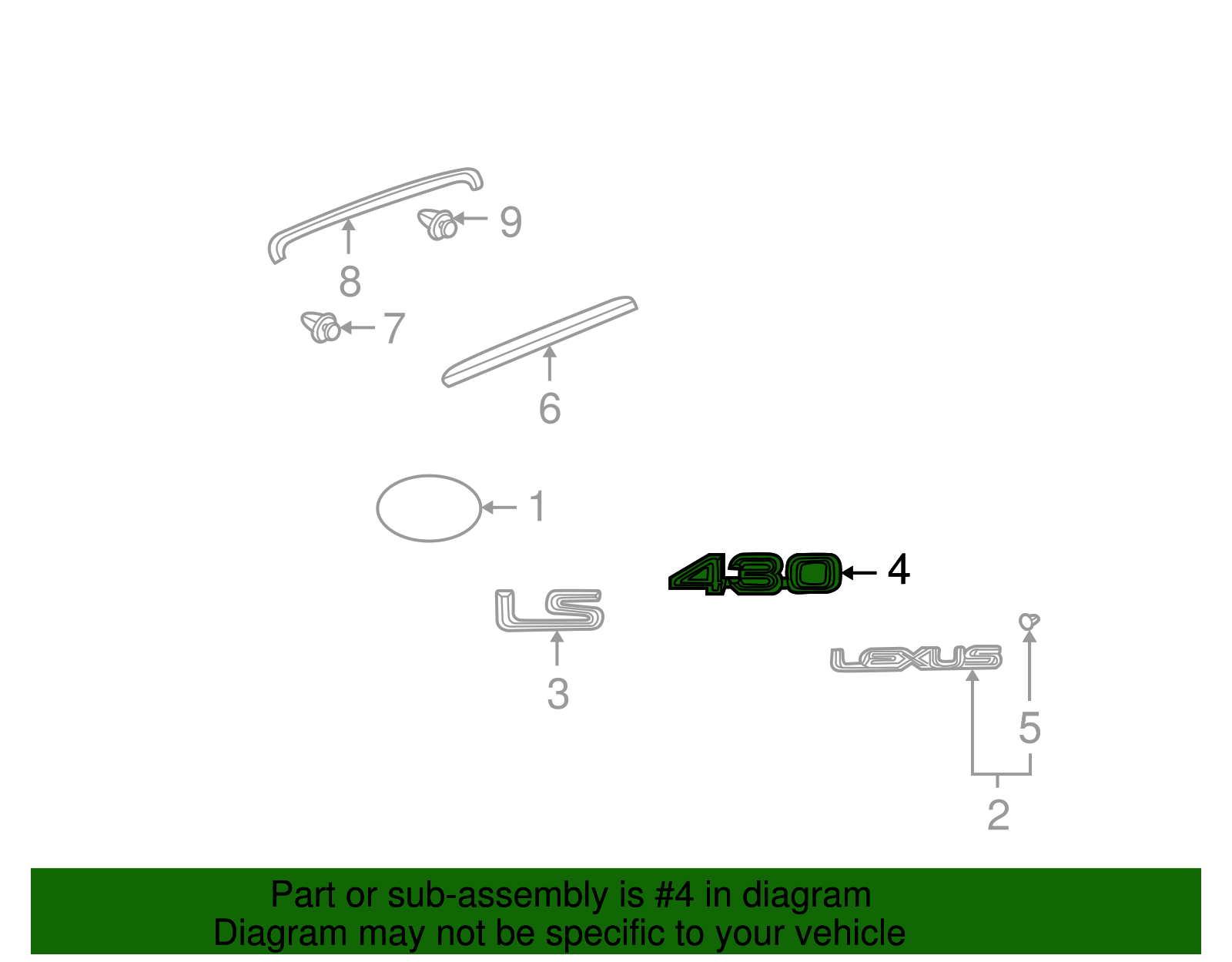 9
8
7
6
1
430
4
LS
3
LEXUS
5
2

Part or sub-assembly is #4 in diagram
Diagram may not be specific to your vehicle