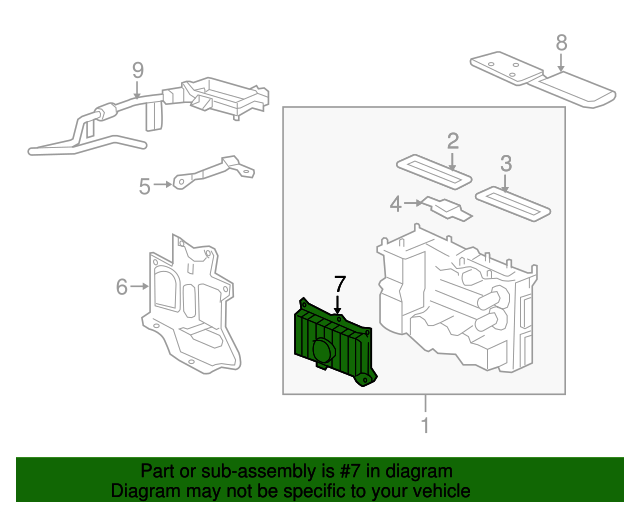 9
8
2
3
5
4
6
7
1

Part or sub-assembly is #7 in diagram
Diagram may not be specific to your vehicle