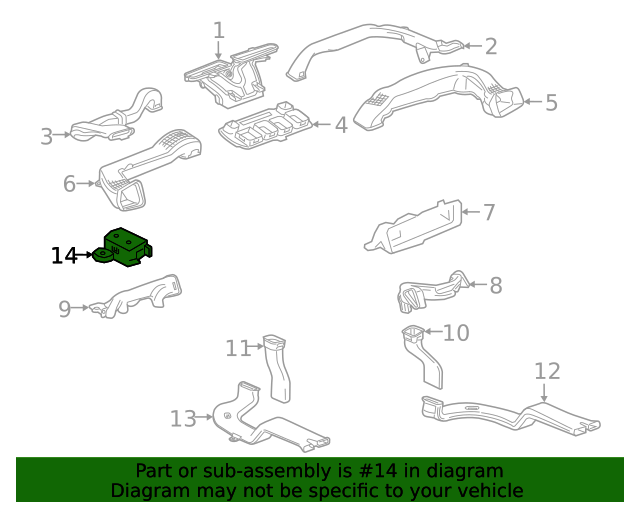 1
2
3
4
5
6
7
14
8
9
10
11
12
13

Part or sub-assembly is #14 in diagram
Diagram may not be specific to your vehicle