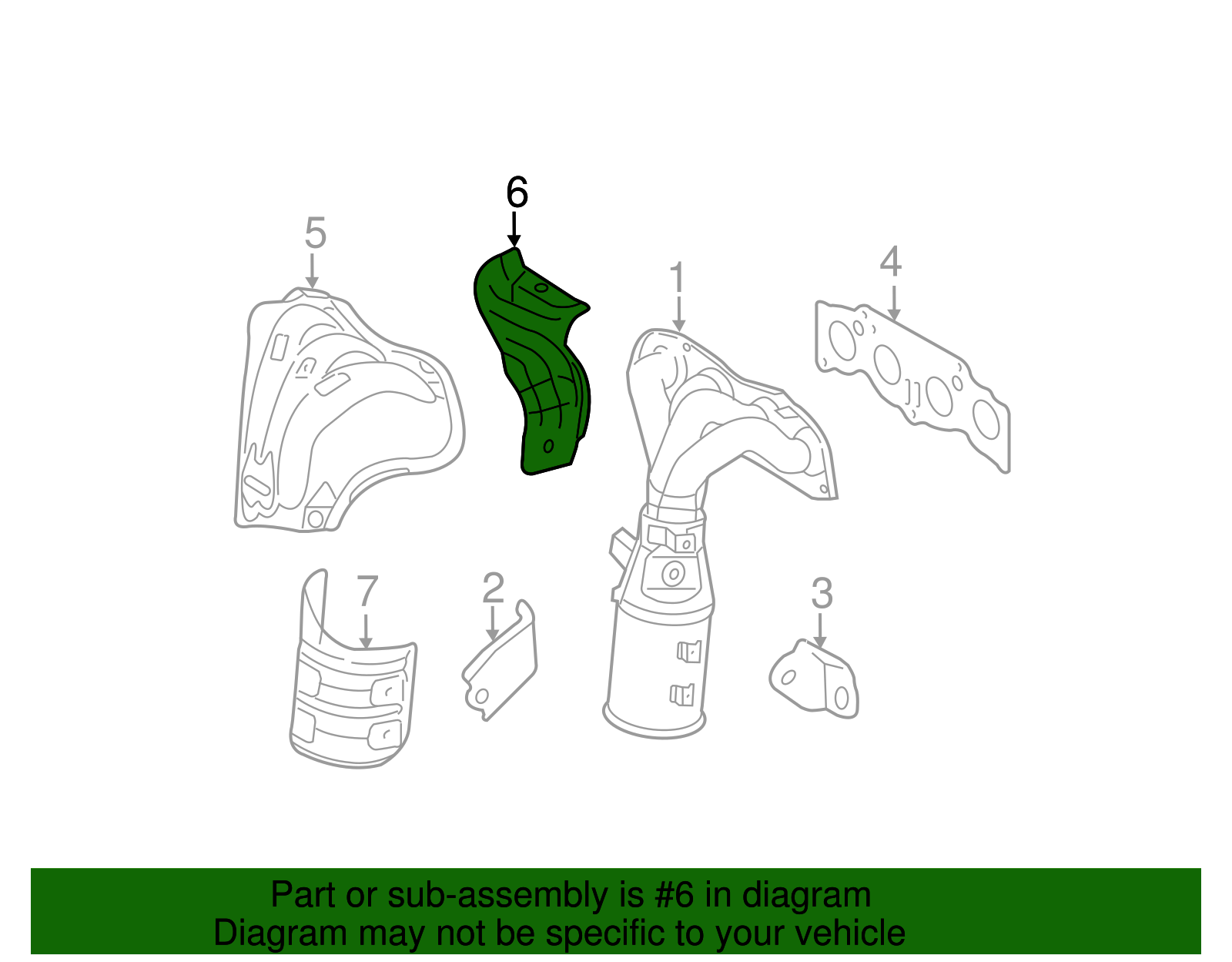 6
5
1
4
7
2
3

Part or sub-assembly is #6 in diagram
Diagram may not be specific to your vehicle