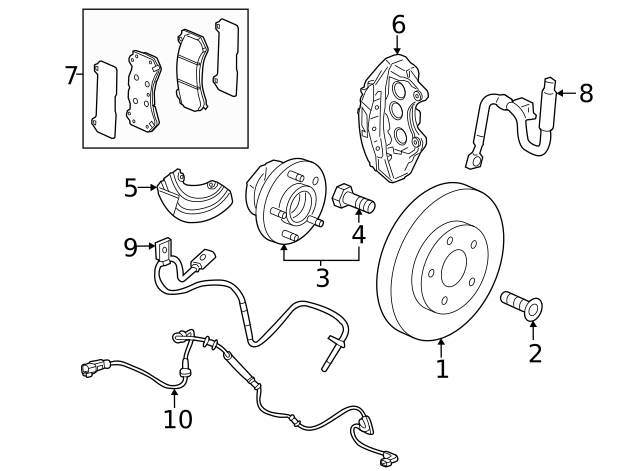 7
6
8
5
4
9
3
2
1
10