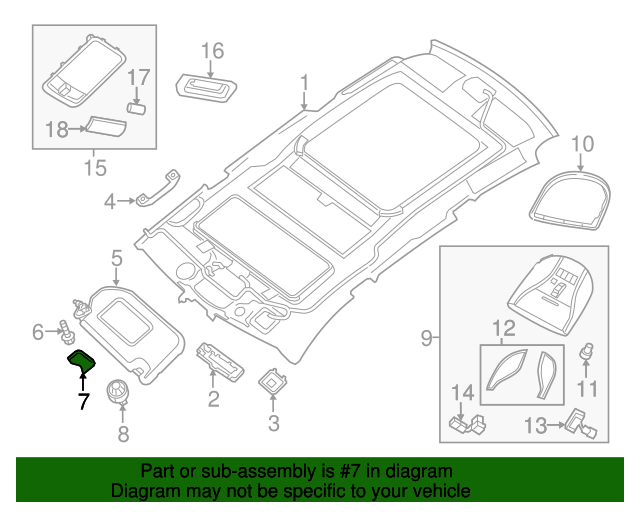 16
17
18
15
1
10
4
5
6
7
8
2
3
9
12
11
14
13

Part or sub-assembly is #7 in diagram
Diagram may not be specific to your vehicle