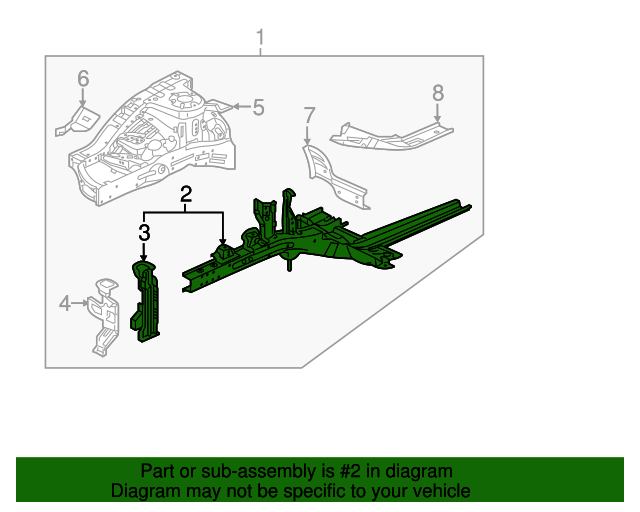 1

6

5

8

7

2

3

4

Part or sub-assembly is #2 in diagram
Diagram may not be specific to your vehicle