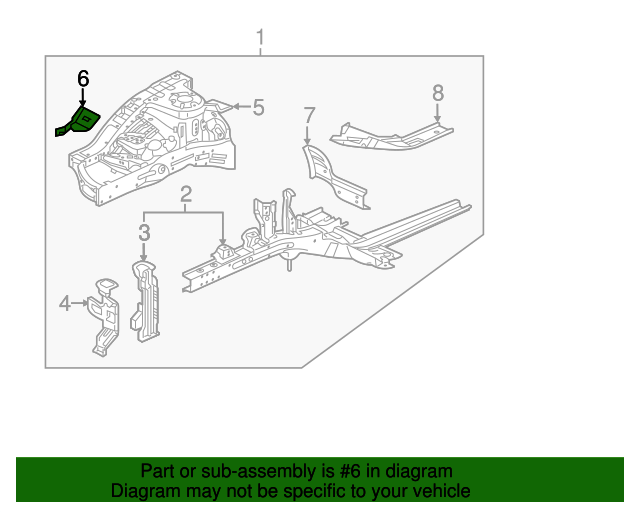 1
6
5
8
7
2
3
4

Part or sub-assembly is #6 in diagram
Diagram may not be specific to your vehicle