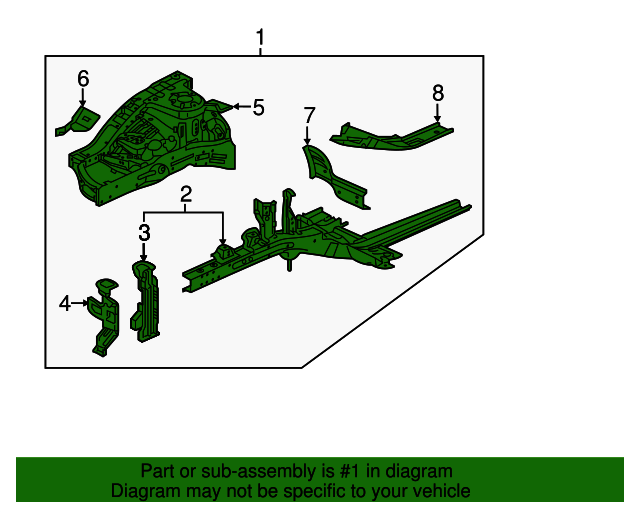 1
6
5
8
7
2
3
4

Part or sub-assembly is #1 in diagram
Diagram may not be specific to your vehicle