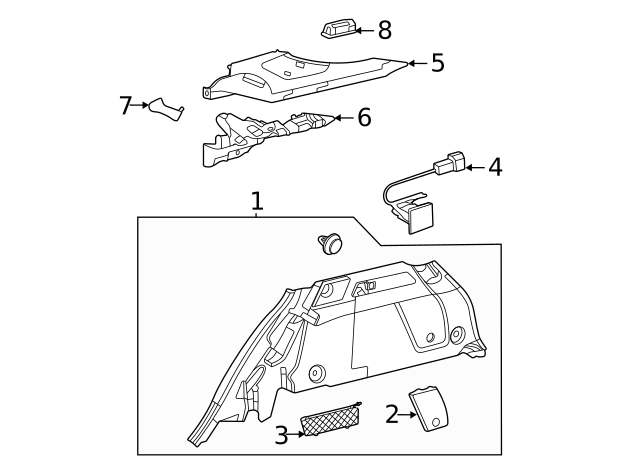 8
5
7
6
4
1
2
3