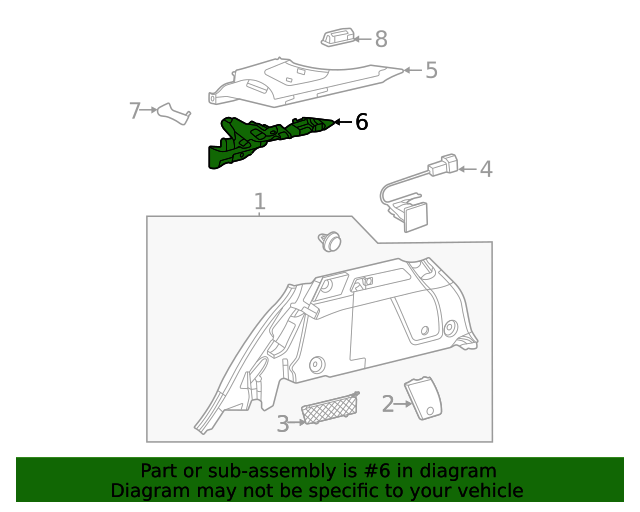 8
5
7
6
4
1
2
3

Part or sub-assembly is #6 in diagram
Diagram may not be specific to your vehicle