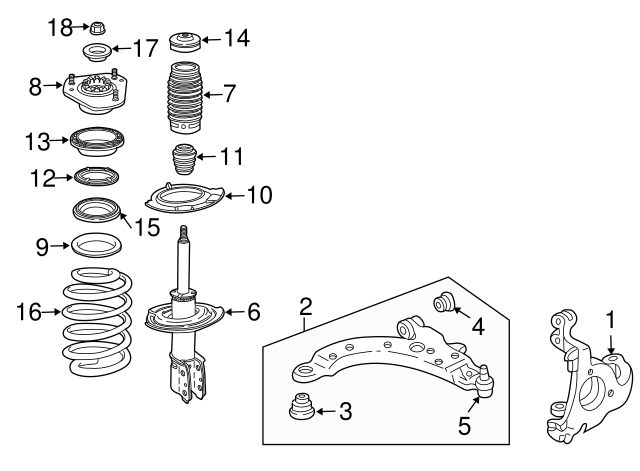 18
17
14
8
7
13
11
12
10
15
9
16
6
2
4
1
3
5