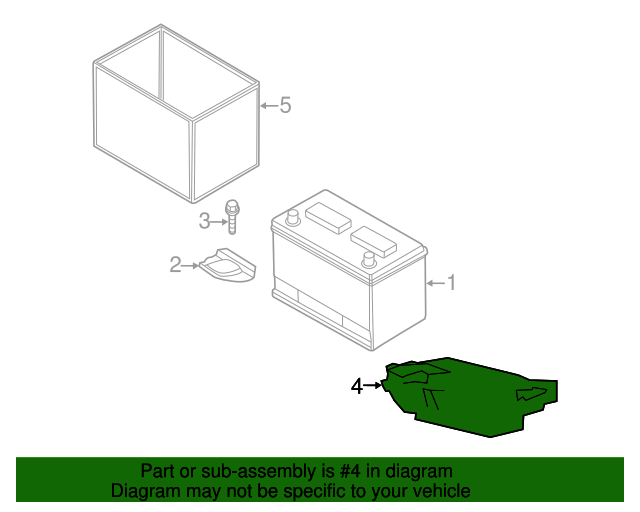 5
3
2
1
4

Part or sub-assembly is #4 in diagram
Diagram may not be specific to your vehicle