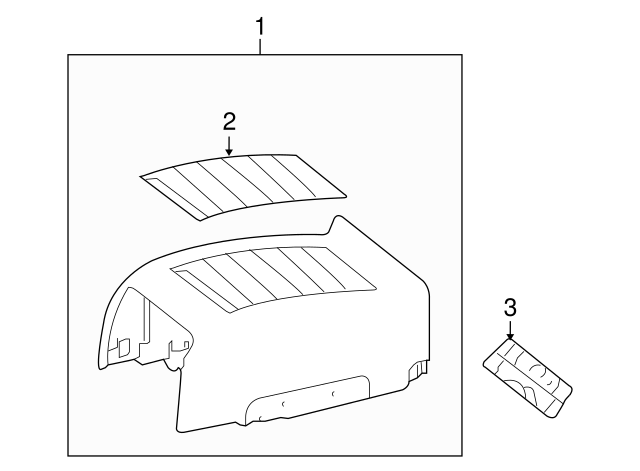 1
2
3