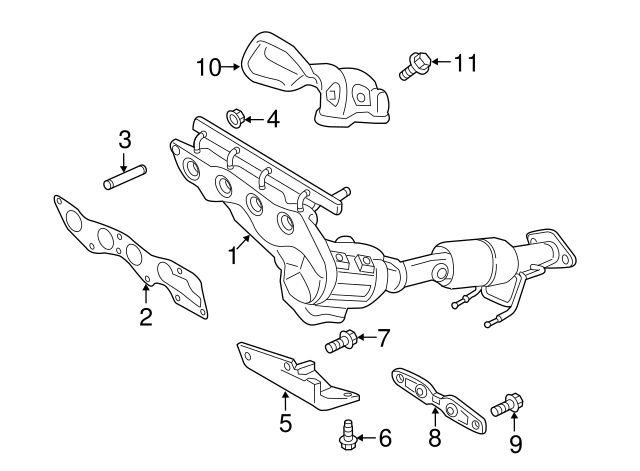 10
11
4
3
1
2
7
5
6
8
9