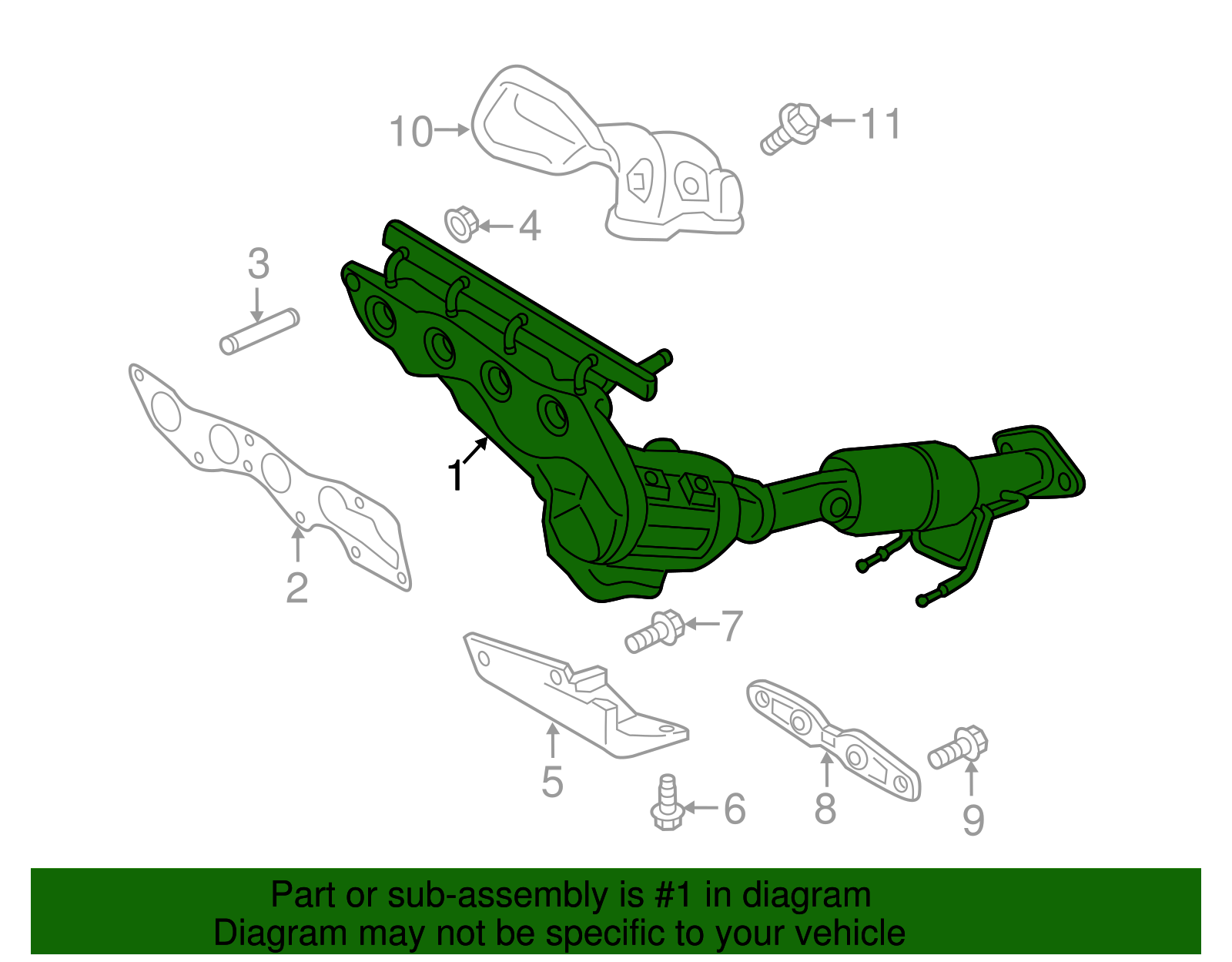 10
11
4
3
1
2
7
5
6
8
9

Part or sub-assembly is #1 in diagram
Diagram may not be specific to your vehicle