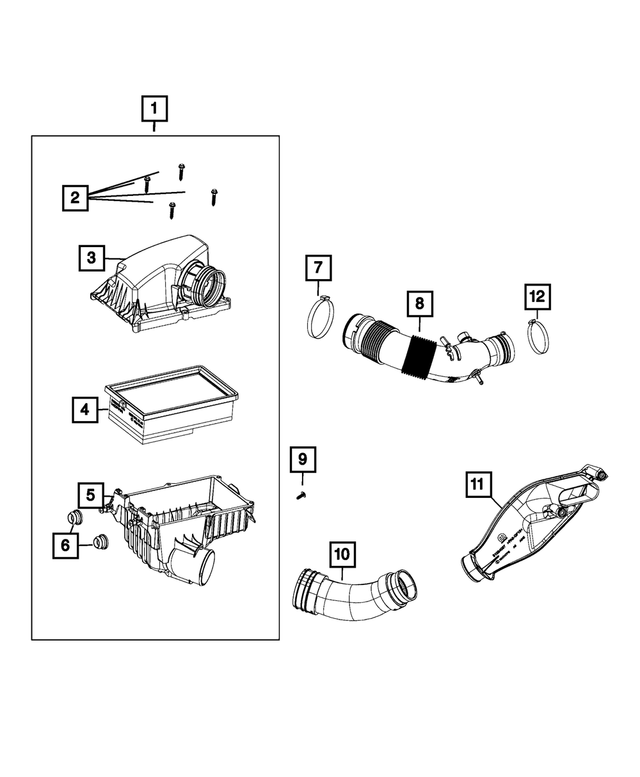 1
2
3
4
5
6
7
8
12
9
10
11