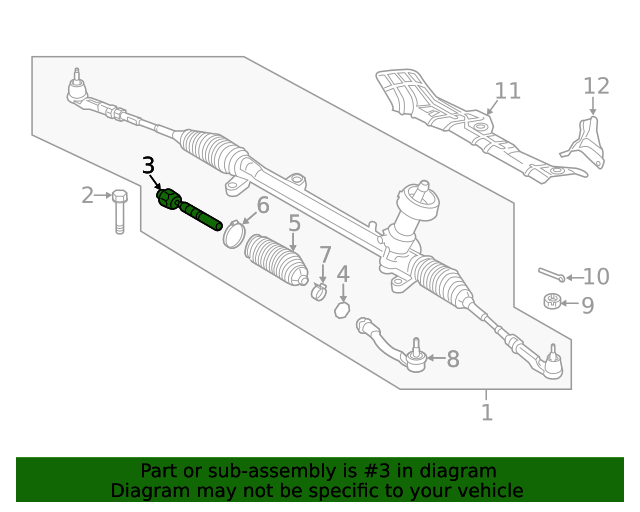 11
12
3
2
6
5
7
4
10
9
8
1

Part or sub-assembly is #3 in diagram
Diagram may not be specific to your vehicle