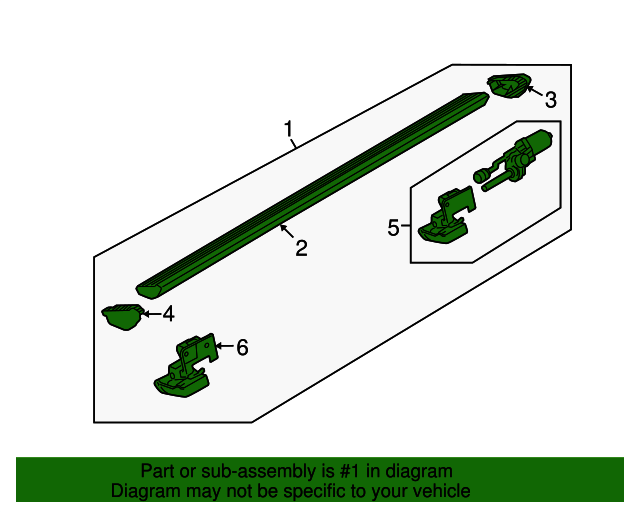 1
3
2
5
4
6

Part or sub-assembly is #1 in diagram
Diagram may not be specific to your vehicle