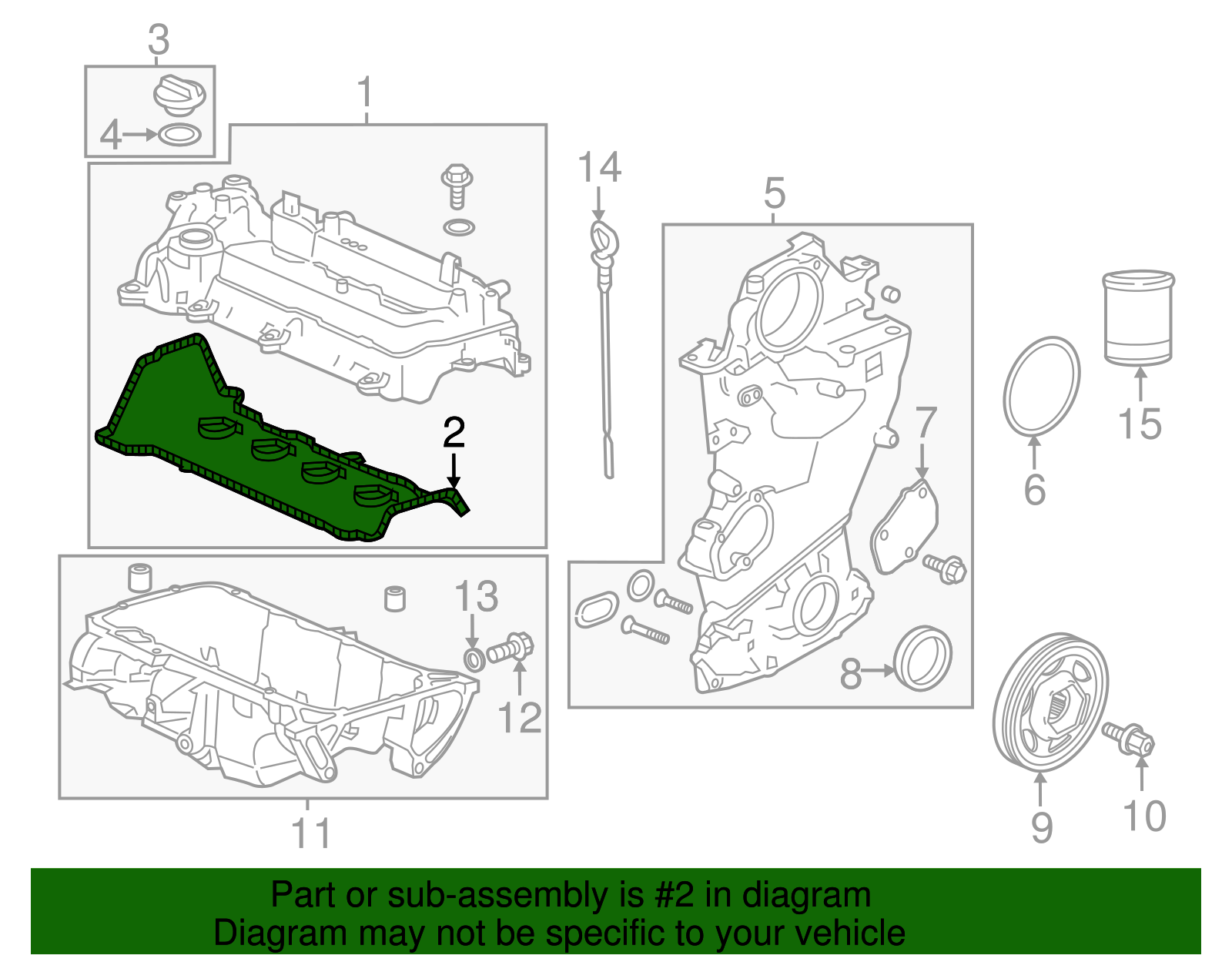 3
4
1
2
14
5
7
6
15
13
12
8
11
9
10

Part or sub-assembly is #2 in diagram
Diagram may not be specific to your vehicle