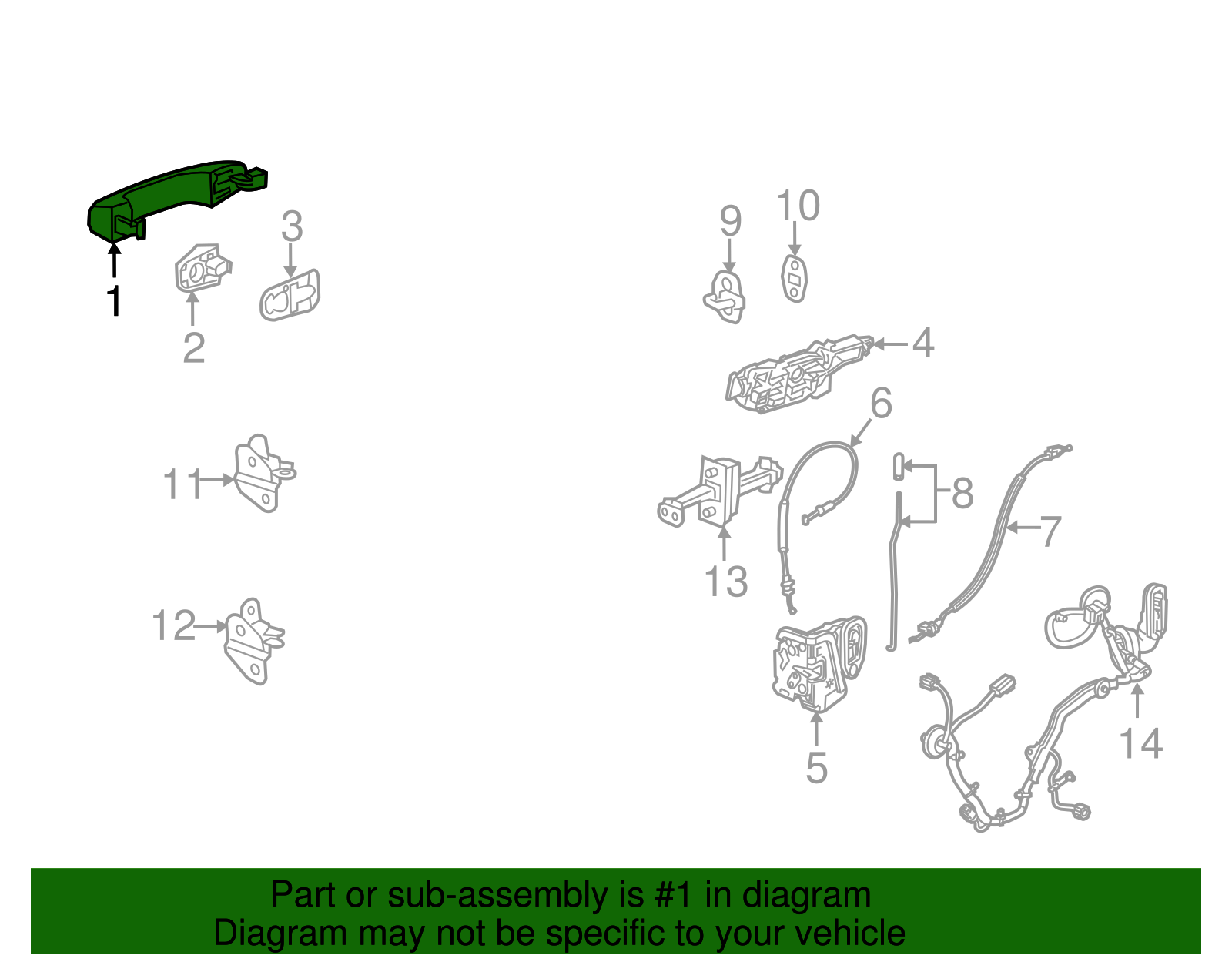 1
2
3
9
10
4
6
8
7
11
13
12
5
14

Part or sub-assembly is #1 in diagram
Diagram may not be specific to your vehicle